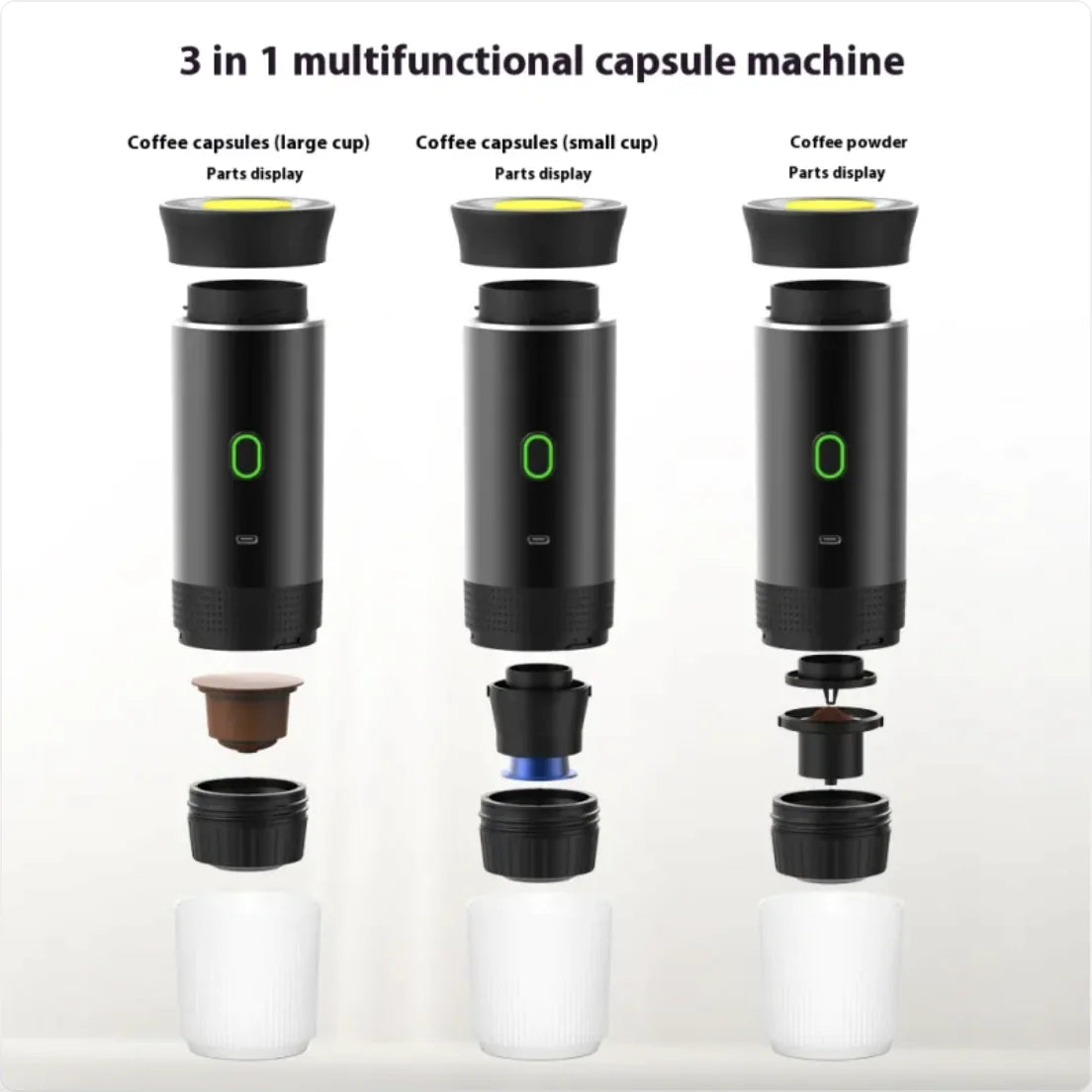 3 in 1 multifunctional capsule machine

Coffee capsules (large cup)
Parts display

Coffee capsules (small cup)
Parts display

Coffee powder
Parts display