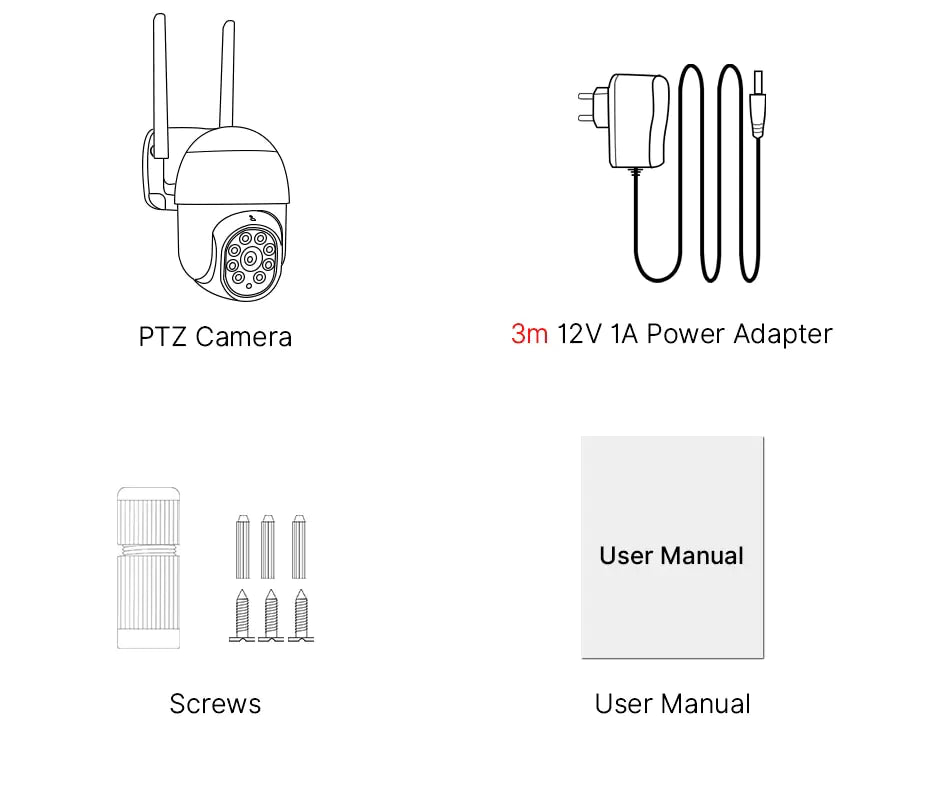 PTZ Camera

3m 12V 1A Power Adapter

Screws

User Manual

User Manual