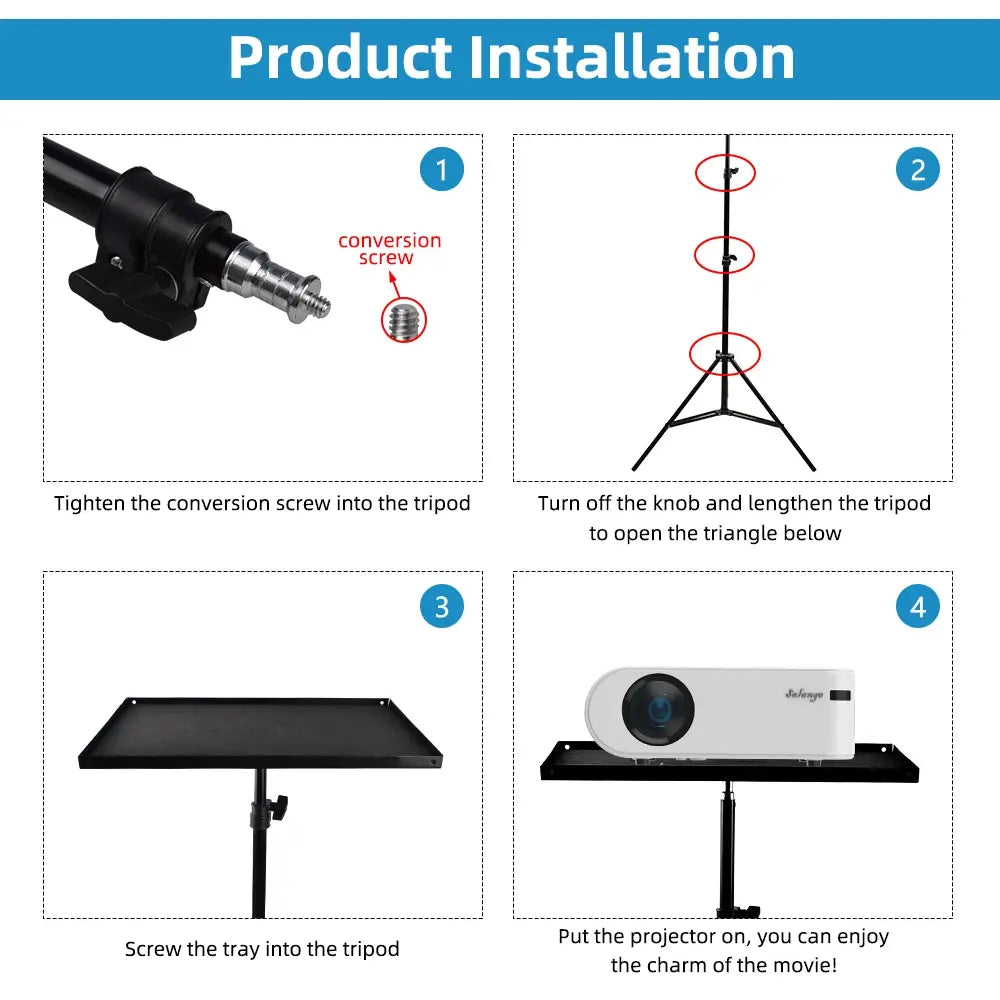 Product Installation

1

conversion screw

Tighten the conversion screw into the tripod

2

Turn off the knob and lengthen the tripod to open the triangle below

3

Screw the tray into the tripod

4

Salange

Put the projector on, you can enjoy the charm of the movie!