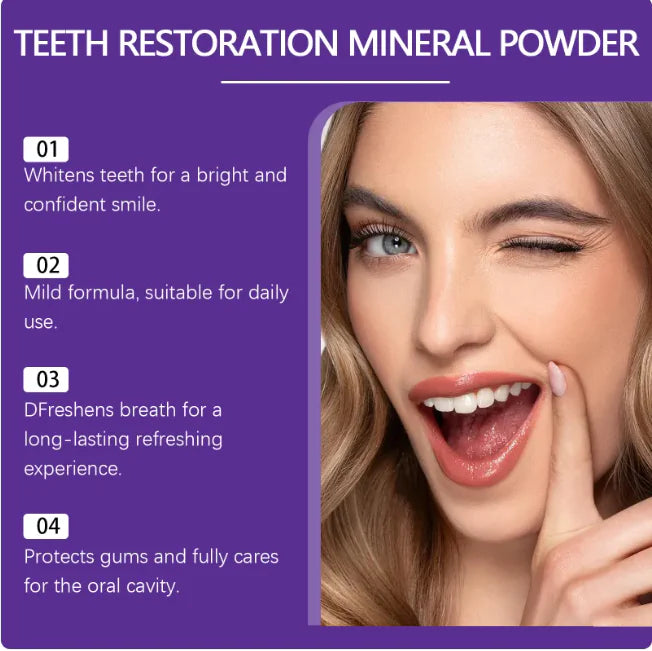 TEETH RESTORATION MINERAL POWDER

01
Whitens teeth for a bright and confident smile.

02
Mild formula, suitable for daily use.

03
DFreshens breath for a long-lasting refreshing experience.

04
Protects gums and fully cares for the oral cavity.